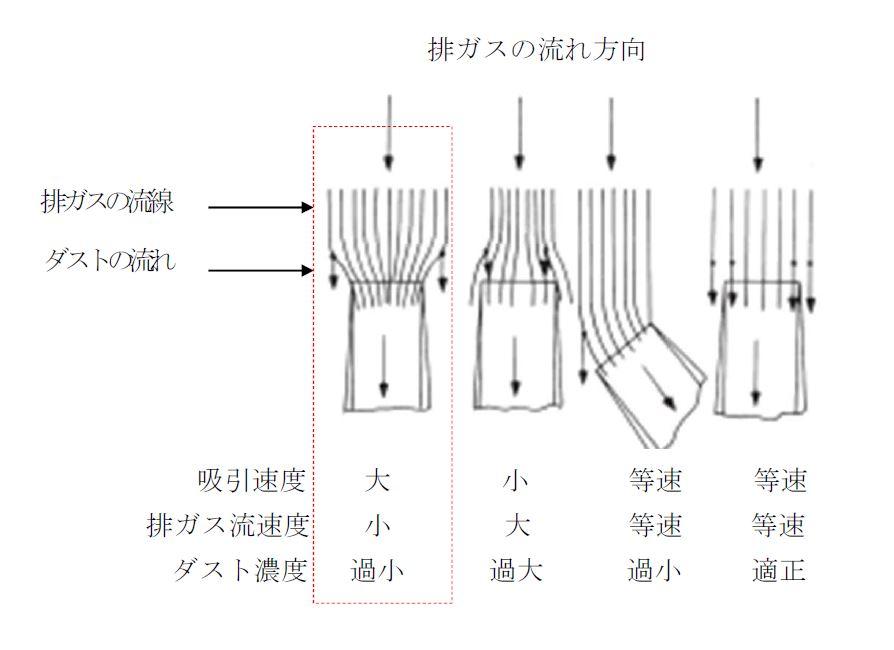 排ガスの流れ方向

排ガスの流線

ダストの流れ

| 吸引速度 | 大 | 小 | 等速 | 等速 |
|---|---|---|---|---|
| 排ガス流速度 | 小 | 大 | 等速 | 等速 |
| ダスト濃度 | 過小 | 過大 | 過小 | 適正 |